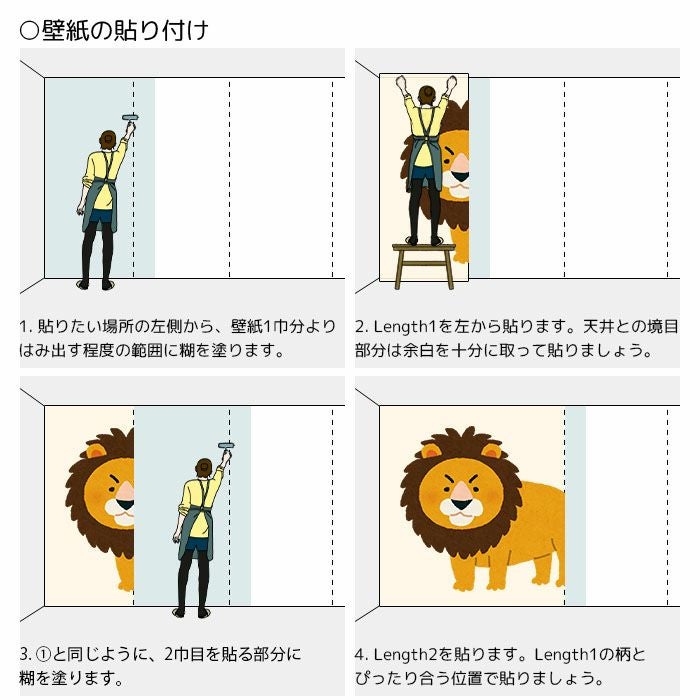 ○壁紙の貼り付け

1. 貼りたい場所の左側から、壁紙1巾分よりはみ出す程度の範囲に糊を塗ります。

2. Length1を左から貼ります。天井との境目部分は余白を十分に取って貼りましょう。

3. ①と同じように、2巾目を貼る部分に糊を塗ります。

4. Length2を貼ります。Length1の柄とぴったり合う位置で貼りましょう。